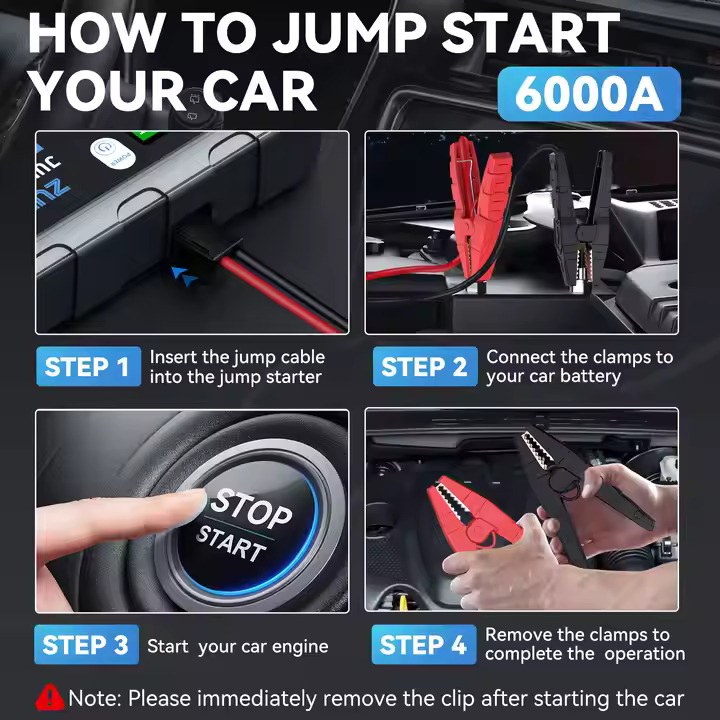 HOW TO JUMP START YOUR CAR

6000A

POWER

STEP 1 Insert the jump cable into the jump starter

STEP 2 Connect the clamps to your car battery

STOP START

STEP 3 Start your car engine

STEP 4 Remove the clamps to complete the operation

Note: Please immediately remove the clip after starting the car